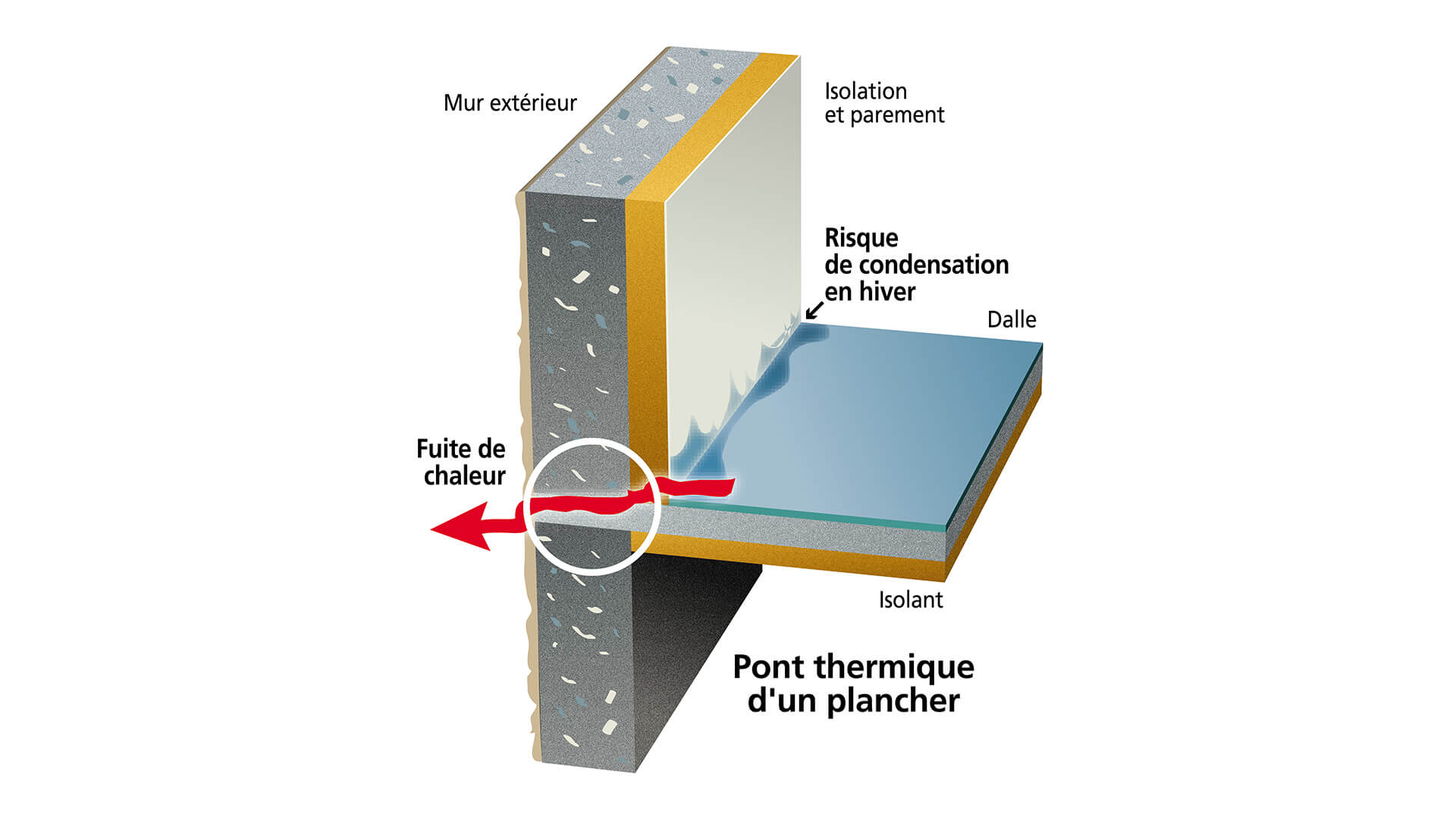 Mur extérieur

Isolation
et parement

Risque
de condensation
en hiver

Dalle

Fuite de
chaleur

Isolant

Pont thermique
d'un plancher