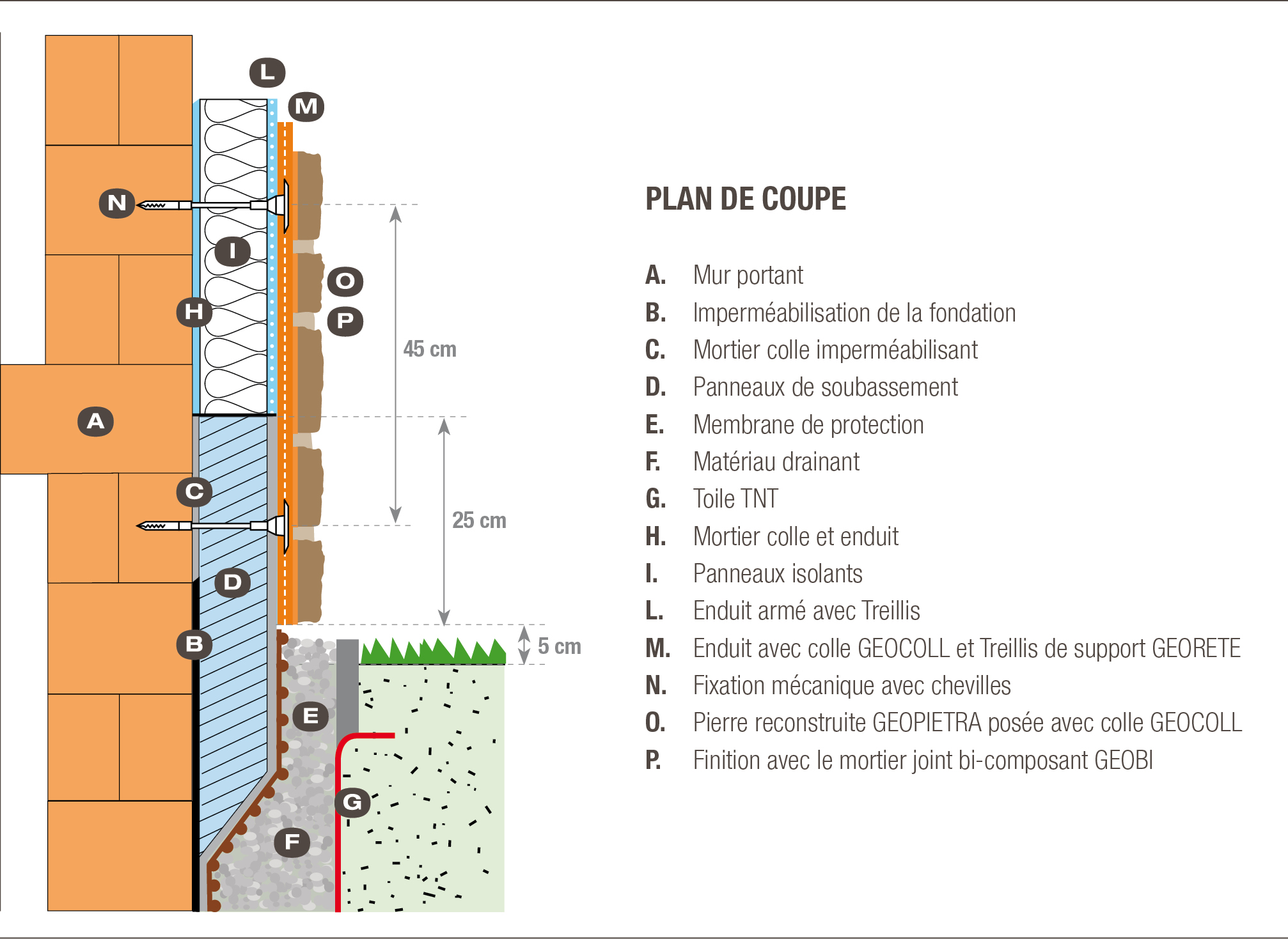 L
M
N
I
O
H
P
45 cm
A
C
25 cm
D
B
5 cm
E
G
F

PLAN DE COUPE

A. Mur portant
B. Imperméabilisation de la fondation
C. Mortier colle imperméabilisant
D. Panneaux de soubassement
E. Membrane de protection
F. Matériau drainant
G. Toile TNT
H. Mortier colle et enduit
I. Panneaux isolants
L. Enduit armé avec Treillis
M. Enduit avec colle GEOCOLL et Treillis de support GEORETE
N. Fixation mécanique avec chevilles
O. Pierre reconstruite GEOPIETRA posée avec colle GEOCOLL
P. Finition avec le mortier joint bi-composant GEOBI